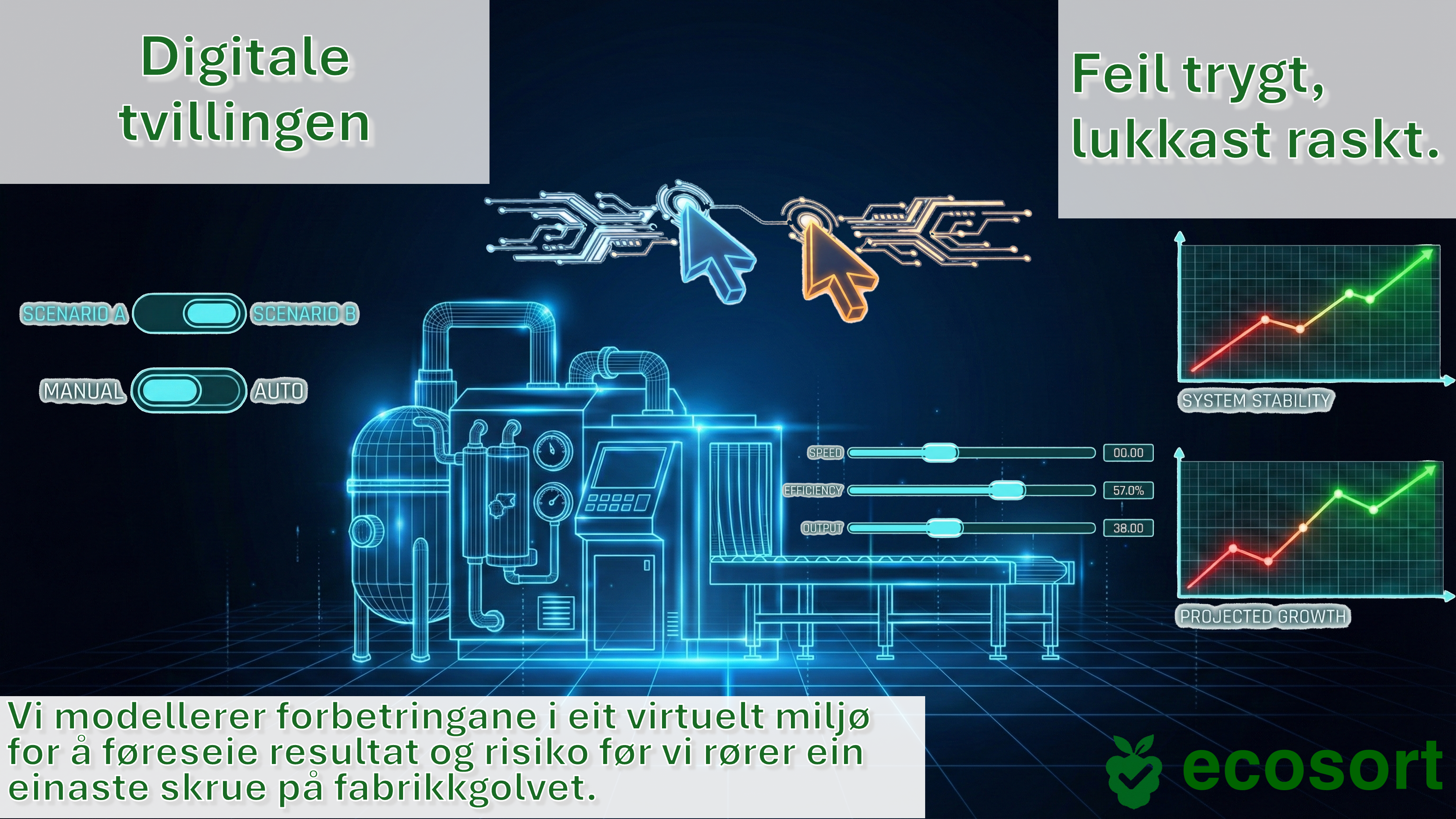 Digitale tvillingen

Feil trygt, lukkast raskt.

SCENARIO A SCENARIO B

MANUAL AUTO

SYSTEM STABILITY

SPEED 00.00

EFFICIENCY 57.0%

OUTPUT 38.00

PROJECTED GROWTH

Vi modellerer forbetringane i eit virtuelt miljø for å føreseie resultat og risiko før vi rører ein einaste skrue på fabrikkgolvet.

ecosort