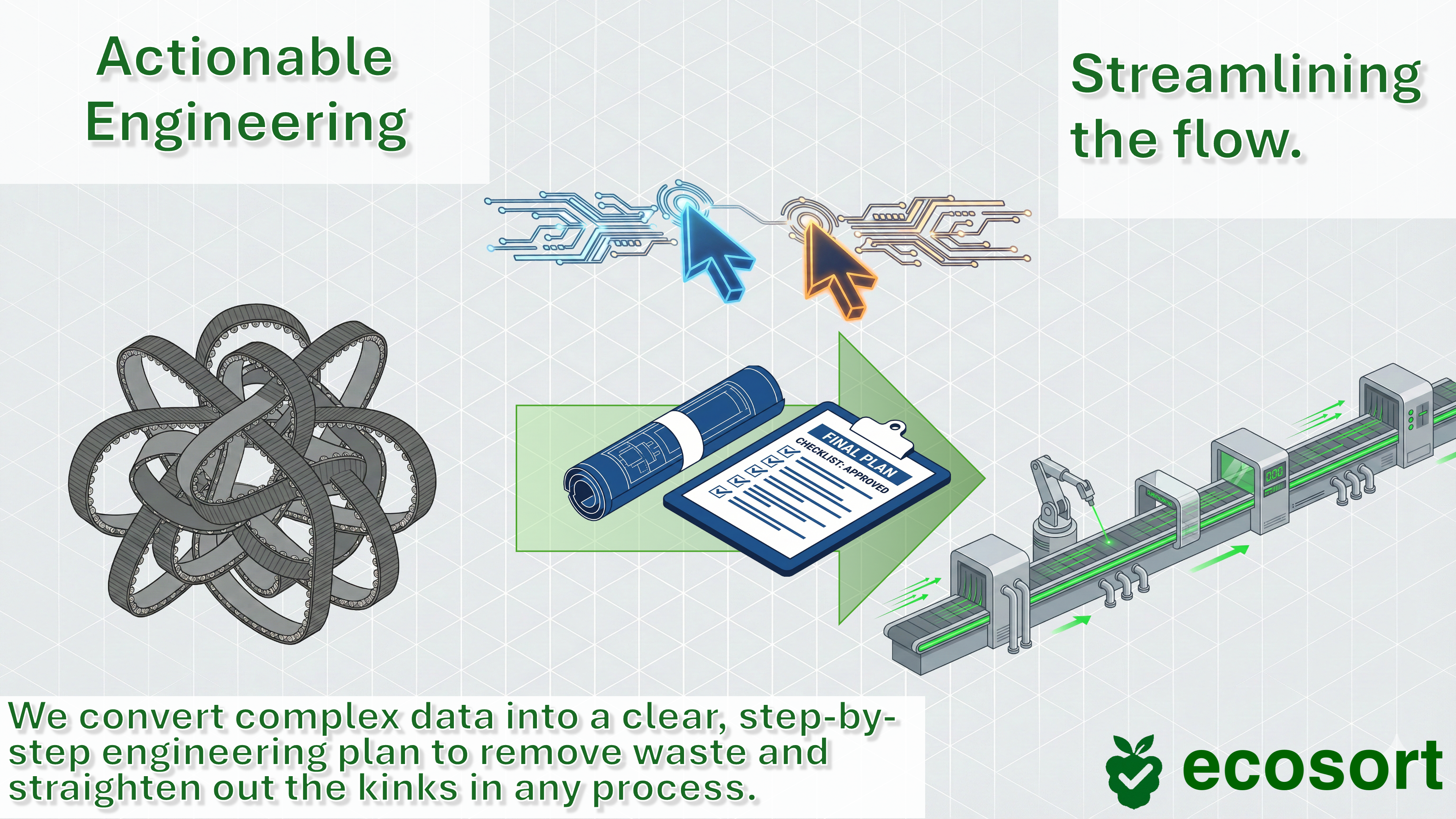 Actionable Engineering

Streamlining the flow.

FINAL PLAN
CHECKLIST: APPROVED

We convert complex data into a clear, step-by-step engineering plan to remove waste and straighten out the kinks in any process.

ecosort