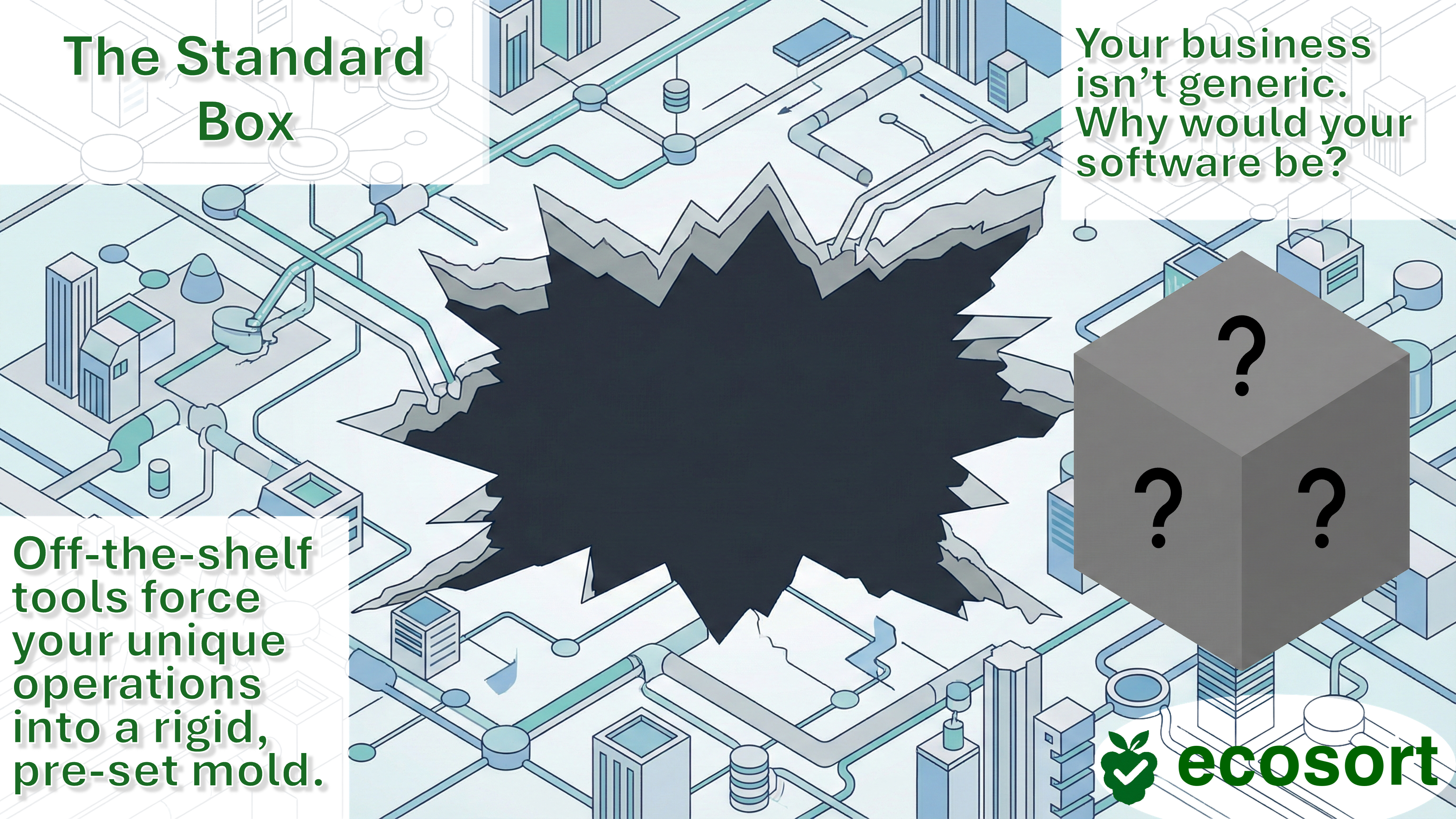 The Standard Box

Your business isn't generic. Why would your software be?

?
?
?

Off-the-shelf tools force your unique operations into a rigid, pre-set mold.

ecosort