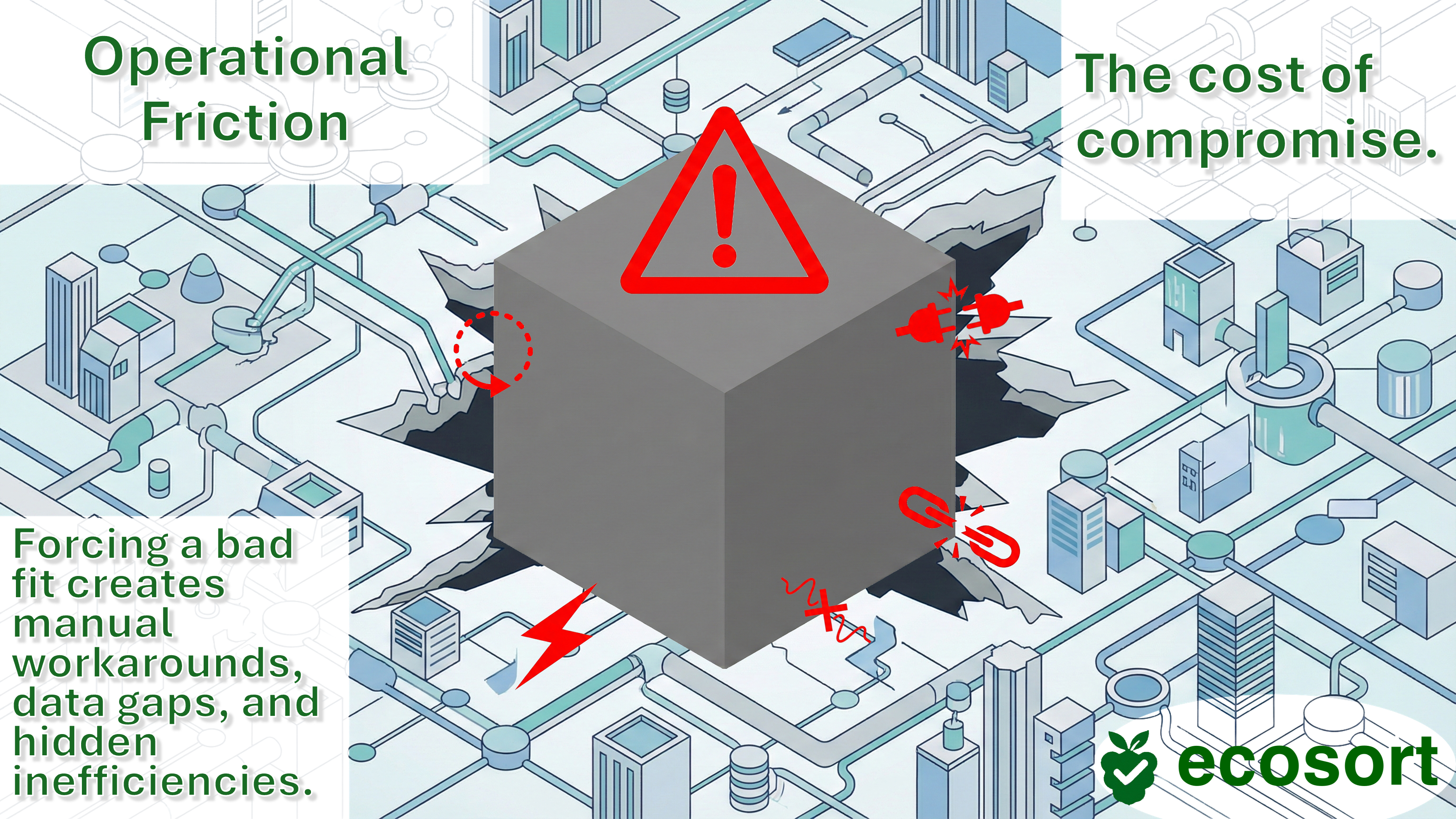 Operational Friction

The cost of compromise.

Forcing a bad fit creates manual workarounds, data gaps, and hidden inefficiencies.

ecosort